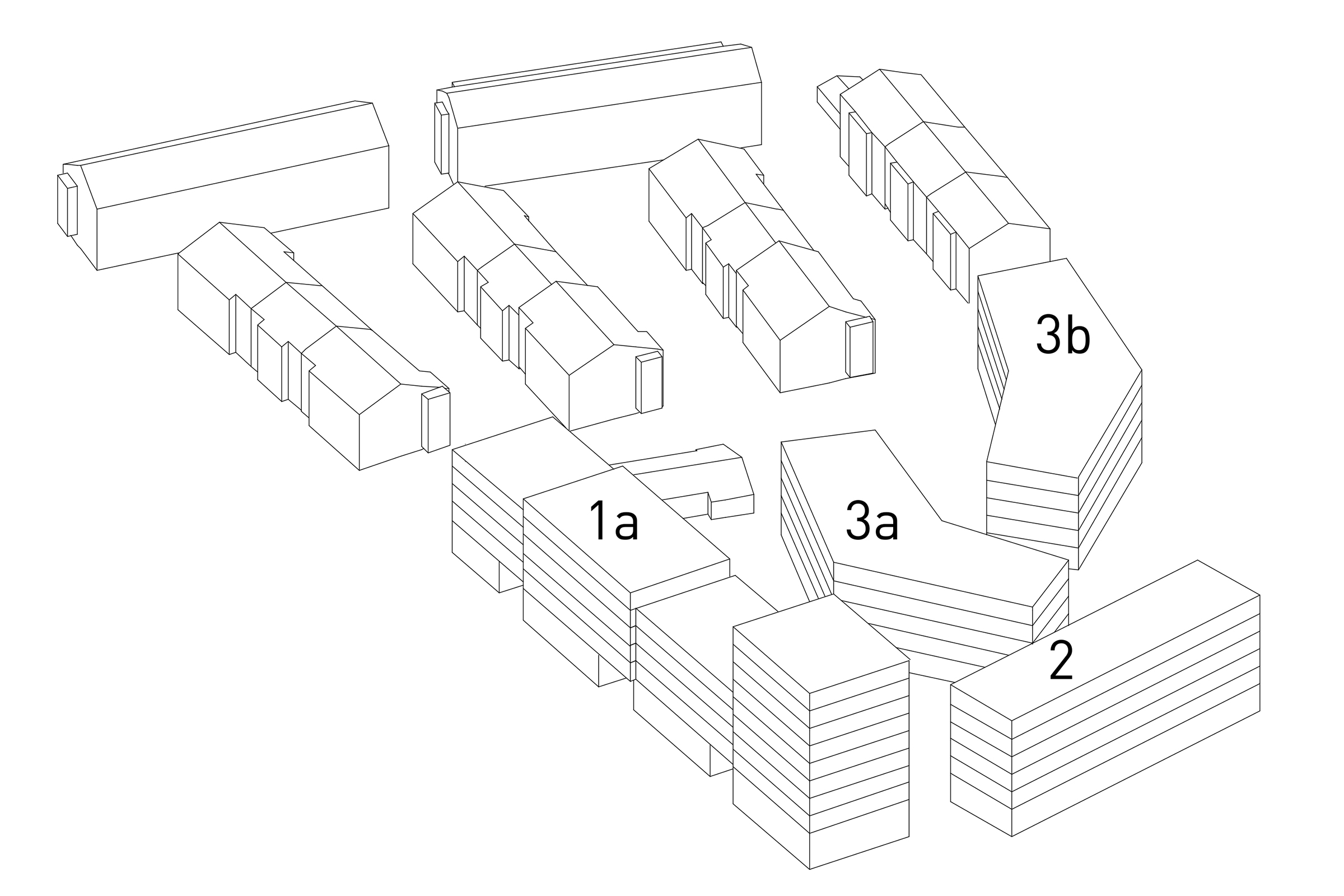 3b

1a

3a

2